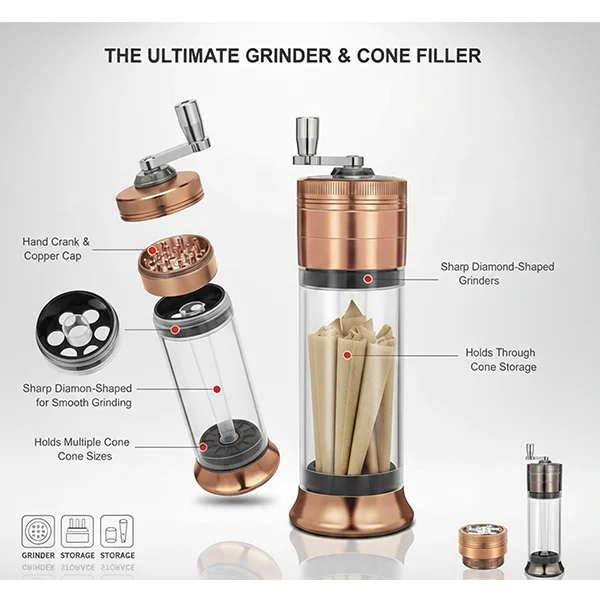 THE ULTIMATE GRINDER & CONE FILLER

Hand Crank & Copper Cap

Sharp Diamon-Shaped for Smooth Grinding

Holds Multiple Cone Cone Sizes

Sharp Diamond-Shaped Grinders

Holds Through Cone Storage

GRINDER STORAGE STORAGE