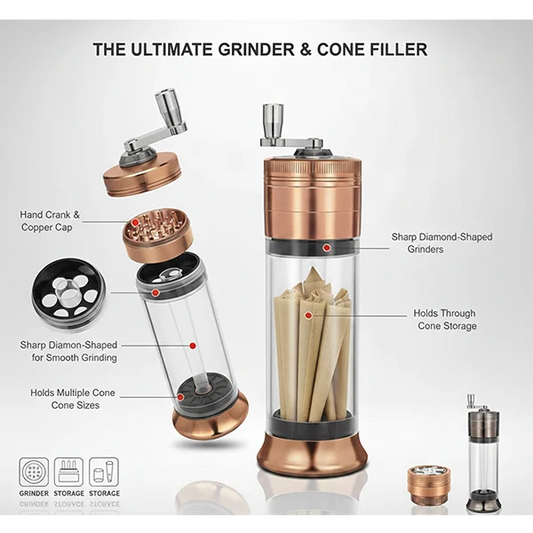 THE ULTIMATE GRINDER & CONE FILLER

Hand Crank & Copper Cap

Sharp Diamon-Shaped for Smooth Grinding

Holds Multiple Cone Cone Sizes

Sharp Diamond-Shaped Grinders

Holds Through Cone Storage

GRINDER STORAGE STORAGE